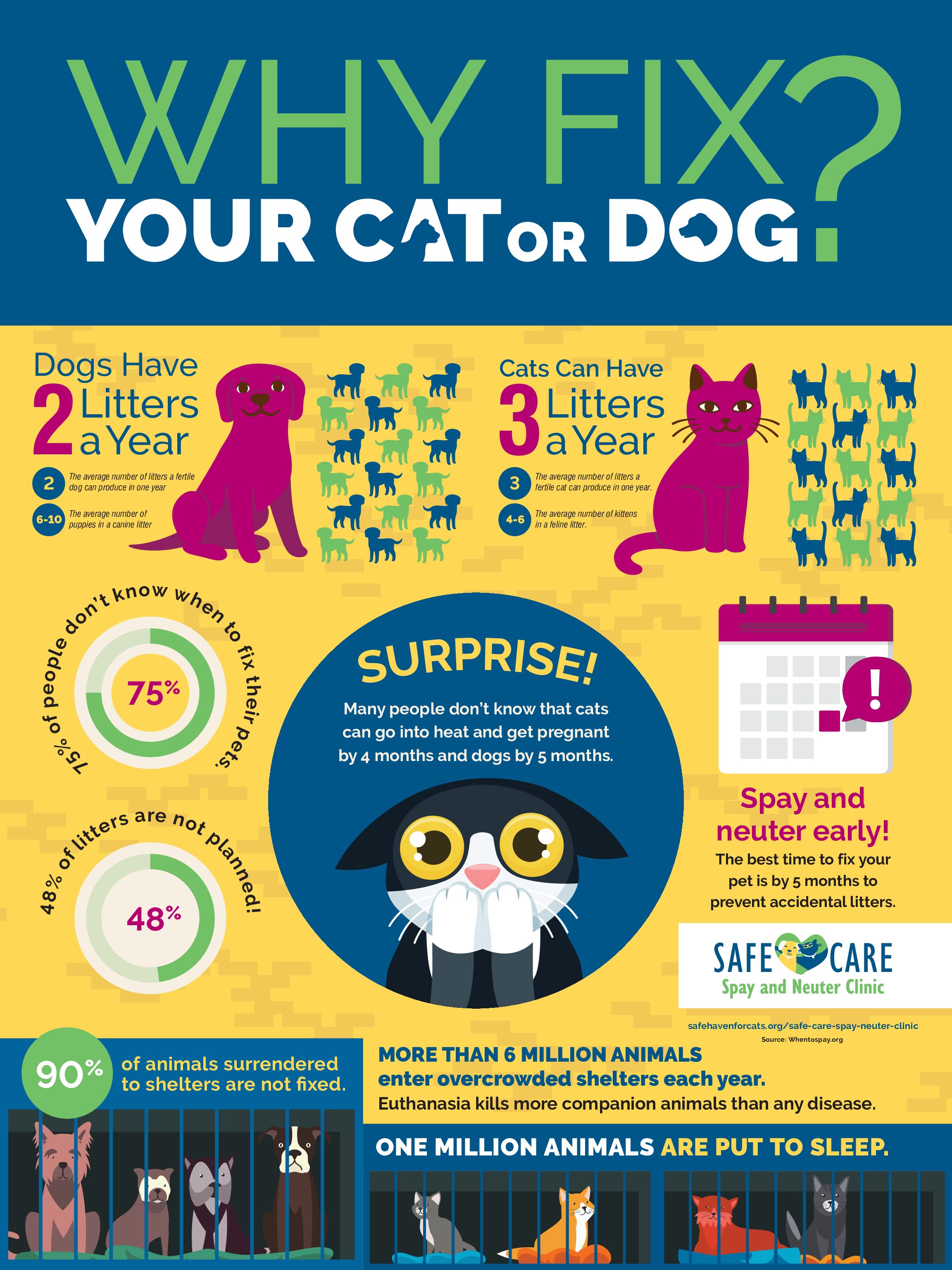 WHY FIX?
YOUR CAT OR DOG

Dogs Have 2 Litters a Year

2 The average number of litters a fertile dog can produce in one year

6-10 The average number of puppies in a canine litter

Cats Can Have 3 Litters a Year

3 The average number of litters a fertile cat can produce in one year.

4-6 The average number of kittens in a feline litter.

75% of people don't know when to fix their pets.

75%

48% of litters are not planned!

48%

SURPRISE!
Many people don't know that cats can go into heat and get pregnant by 4 months and dogs by 5 months.

!

Spay and neuter early!
The best time to fix your pet is by 5 months to prevent accidental litters.

SAFE CARE
Spay and Neuter Clinic

safehavenforcats.org/safe-care-spay-neuter-clinic
Source: Whentospay.org

90% of animals surrendered to shelters are not fixed.

MORE THAN 6 MILLION ANIMALS enter overcrowded shelters each year.
Euthanasia kills more companion animals than any disease.

ONE MILLION ANIMALS ARE PUT TO SLEEP.